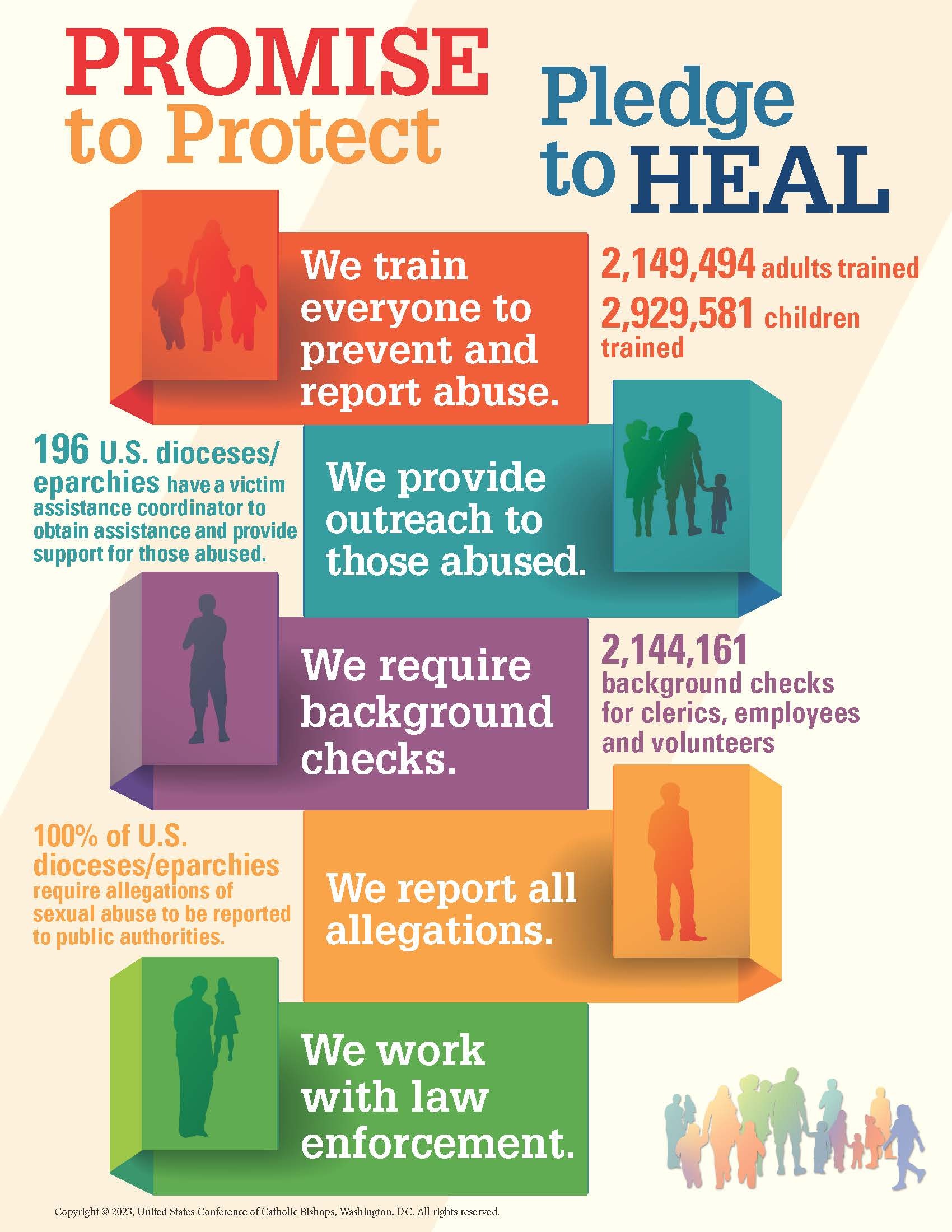 PROMISE to Protect

Pledge to HEAL

We train everyone to prevent and report abuse.

2,149,494 adults trained

2,929,581 children trained

196 U.S. dioceses/eparchies have a victim assistance coordinator to obtain assistance and provide support for those abused.

We provide outreach to those abused.

We require background checks.

2,144,161 background checks for clerics, employees and volunteers

100% of U.S. dioceses/eparchies require allegations of sexual abuse to be reported to public authorities.

We report all allegations.

We work with law enforcement.

Copyright © 2023, United States Conference of Catholic Bishops, Washington, DC. All rights reserved.